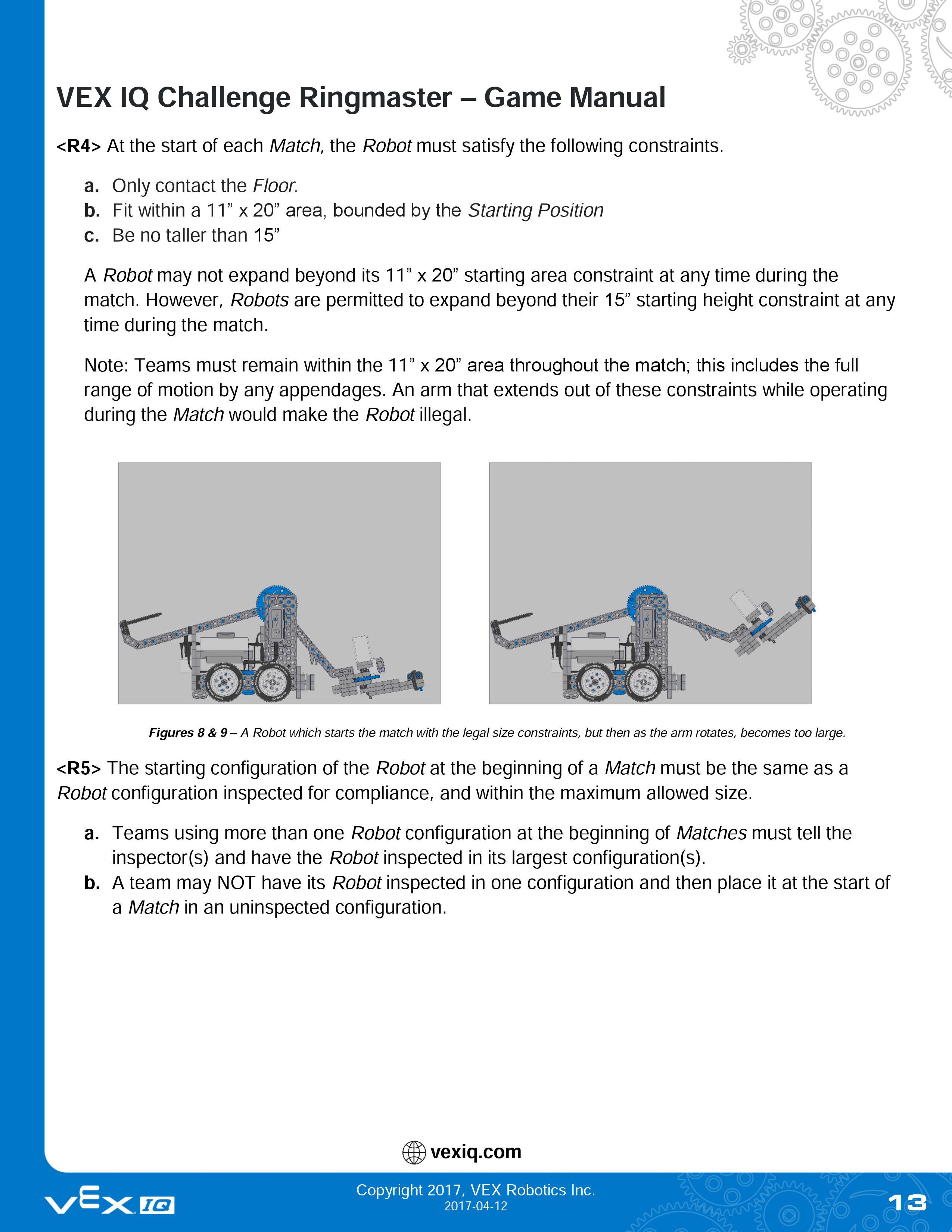 VEX IQ Challenge Ringmaster – Game Manual

<R4> At the start of each Match, the Robot must satisfy the following constraints.

a. Only contact the Floor.
b. Fit within a 11” x 20” area, bounded by the Starting Position
c. Be no taller than 15”

A Robot may not expand beyond its 11” x 20” starting area constraint at any time during the match. However, Robots are permitted to expand beyond their 15” starting height constraint at any time during the match.

Note: Teams must remain within the 11” x 20” area throughout the match; this includes the full range of motion by any appendages. An arm that extends out of these constraints while operating during the Match would make the Robot illegal.

Figures 8 & 9 – A Robot which starts the match with the legal size constraints, but then as the arm rotates, becomes too large.

<R5> The starting configuration of the Robot at the beginning of a Match must be the same as a Robot configuration inspected for compliance, and within the maximum allowed size.

a. Teams using more than one Robot configuration at the beginning of Matches must tell the inspector(s) and have the Robot inspected in its largest configuration(s).
b. A team may NOT have its Robot inspected in one configuration and then place it at the start of a Match in an uninspected configuration.

vexiq.com

VEX IQ

Copyright 2017, VEX Robotics Inc.
2017-04-12

13